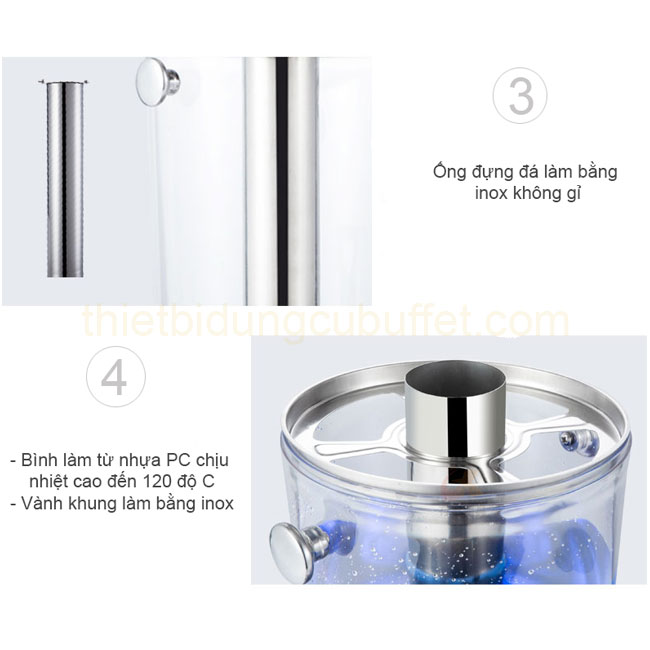 3

Ống đựng đá làm bằng inox không gỉ

thietbidungcubuffet.com

4

- Bình làm từ nhựa PC chịu nhiệt cao đến 120 độ C
- Vành khung làm bằng inox